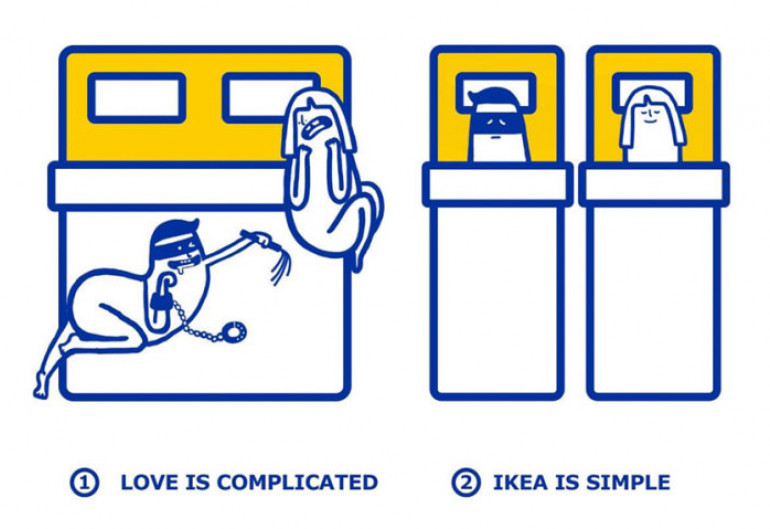 ① LOVE IS COMPLICATED

② IKEA IS SIMPLE