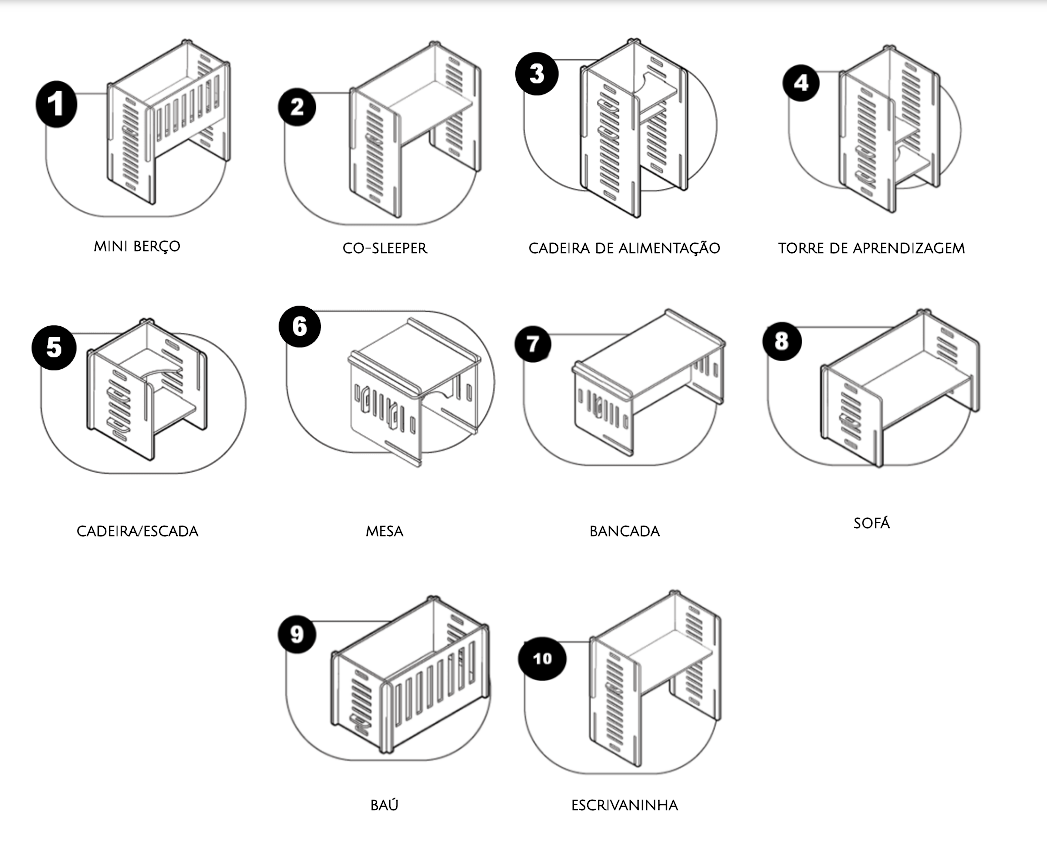 1
MINI BERÇO

2
CO-SLEEPER

3
CADEIRA DE ALIMENTAÇÃO

4
TORRE DE APRENDIZAGEM

5
CADEIRA/ESCADA

6
MESA

7
BANCADA

8
SOFÁ

9
BAÚ

10
ESCRIVANINHA